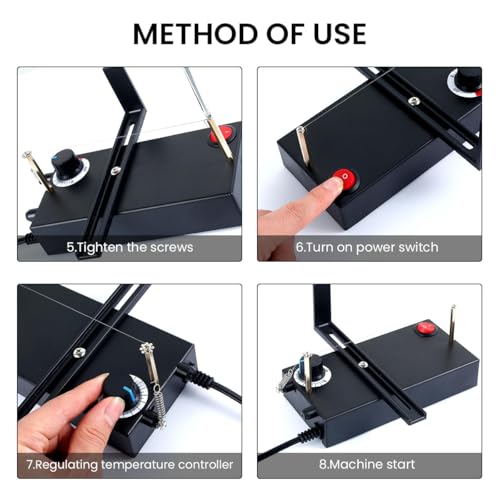 METHOD OF USE

5.Tighten the screws

6.Turn on power switch

7.Regulating temperature controller

8.Machine start